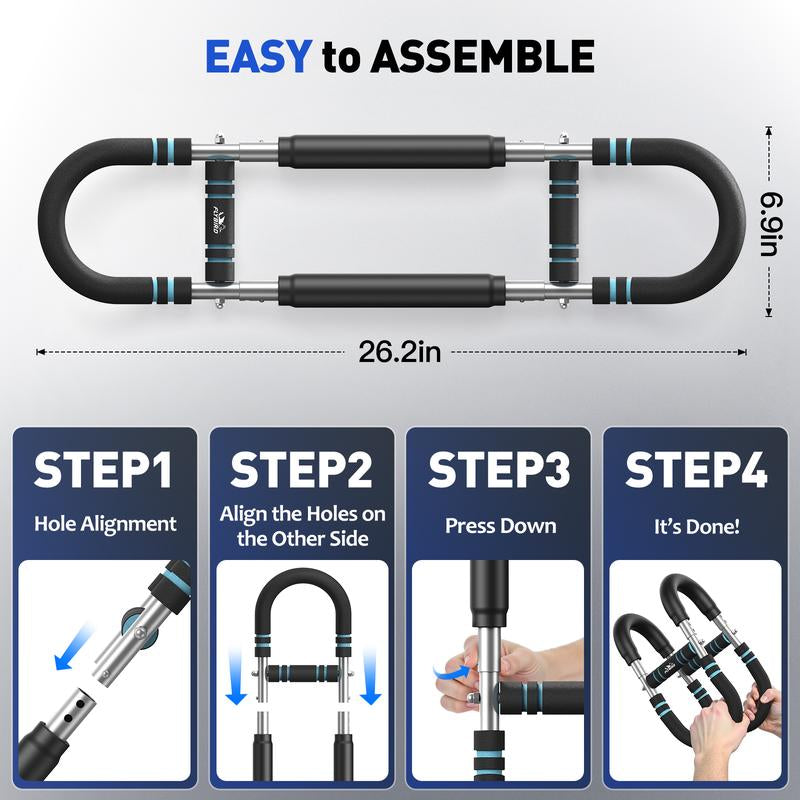 EASY to ASSEMBLE

FLYBIRD

6.9in

26.2in

STEP1
Hole Alignment

STEP2
Align the Holes on the Other Side

STEP3
Press Down

STEP4
It's Done!

FLYBIRD